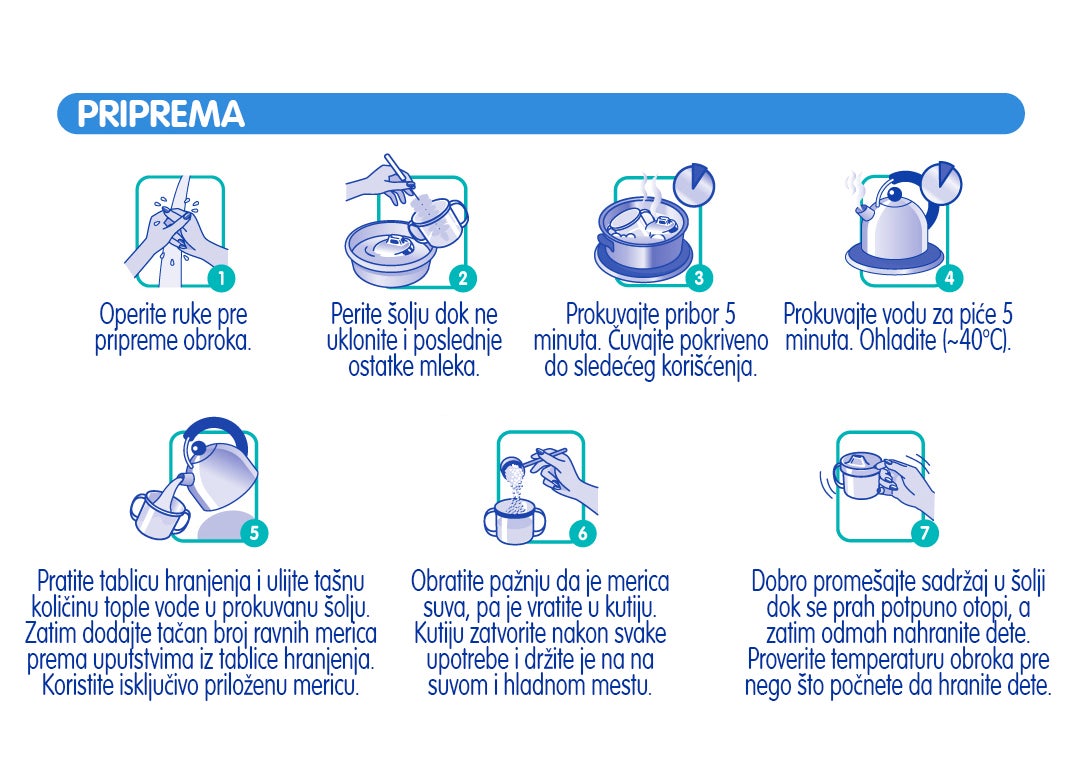 PRIPREMA

1
Operite ruke pre pripreme obroka.

2
Perite šolju dok ne uklonite i poslednje ostatke mleka.

3
Prokuvajte pribor 5 minuta. Čuvajte pokriveno do sledećeg korišćenja.

4
Prokuvajte vodu za piće 5 minuta. Ohladite (~40°C).

5
Pratite tablicu hranjenja i ulijte tašnu količinu tople vode u prokuvanu šolju. Zatim dodajte tačan broj ravnih merica prema uputstvima iz tablice hranjenja. Koristite isključivo priloženu mericu.

6
Obratite pažnju da je merica suva, pa je vratite u kutiju. Kutiju zatvorite nakon svake upotrebe i držite je na na suvom i hladnom mestu.

7
Dobro promešajte sadržaj u šolji dok se prah potpuno otopi, a zatim odmah nahranite dete. Proverite temperaturu obroka pre nego što počnete da hranite dete.